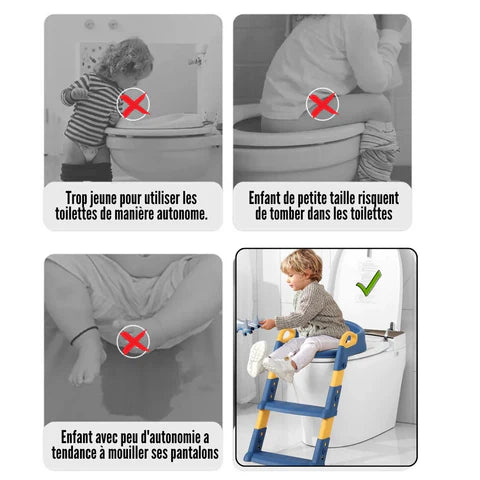 Trop jeune pour utiliser les toilettes de manière autonome.

Enfant de petite taille risquent de tomber dans les toilettes

Enfant avec peu d'autonomie a tendance à mouiller ses pantalons