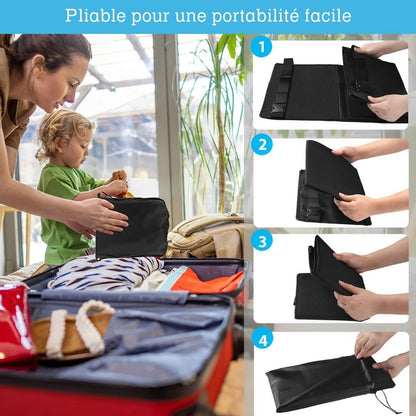 Pliable pour une portabilité facile

1

2

3

4