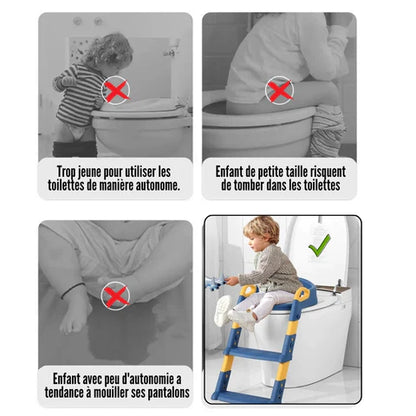 Trop jeune pour utiliser les toilettes de manière autonome.

Enfant de petite taille risquent de tomber dans les toilettes

Enfant avec peu d'autonomie a tendance à mouiller ses pantalons